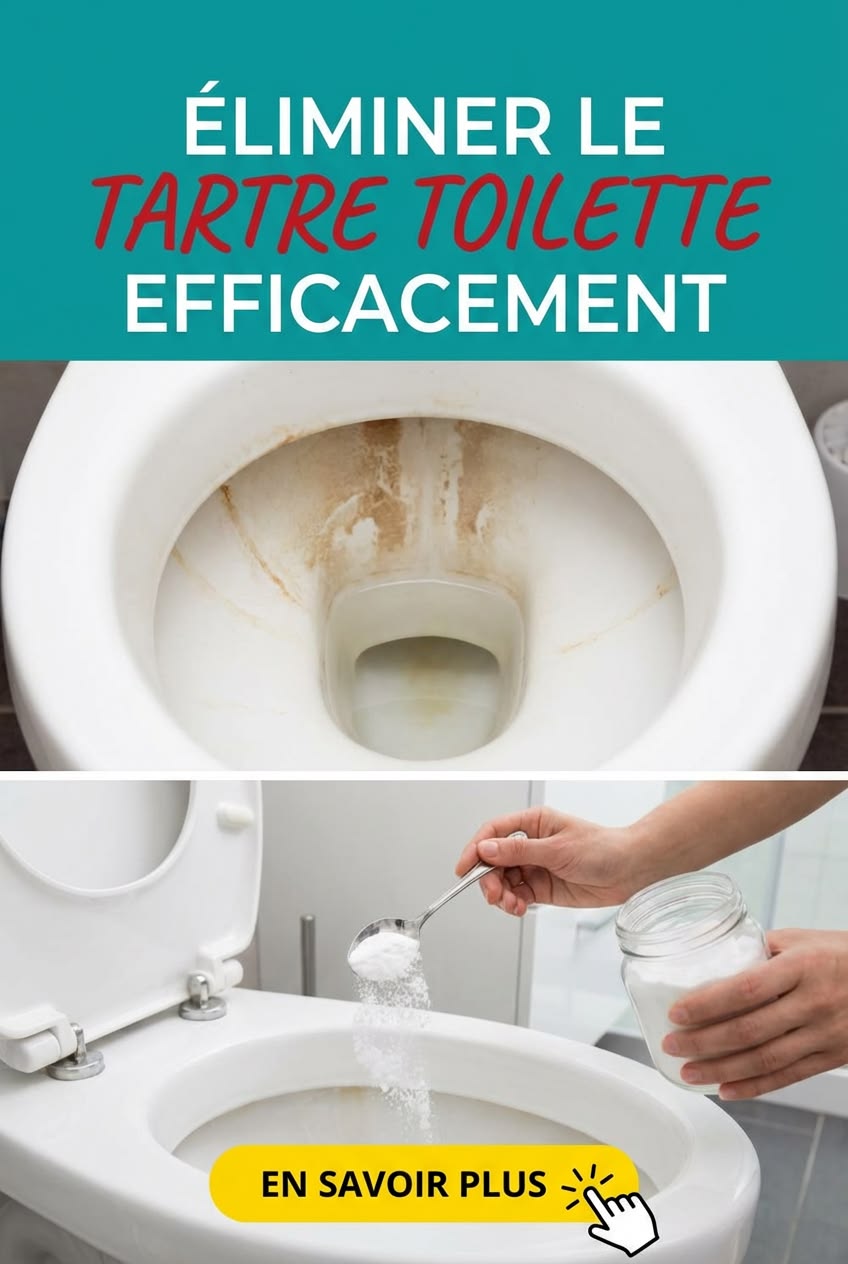 ÉLIMINER LE TARTRE TOILETTE EFFICACEMENT

EN SAVOIR PLUS